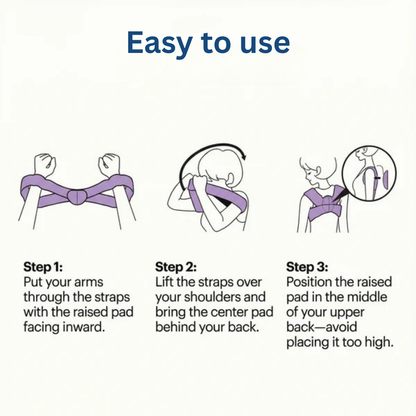 Easy to use

Step 1:
Put your arms through the straps with the raised pad facing inward.

Step 2:
Lift the straps over your shoulders and bring the center pad behind your back.

Step 3:
Position the raised pad in the middle of your upper back—avoid placing it too high.