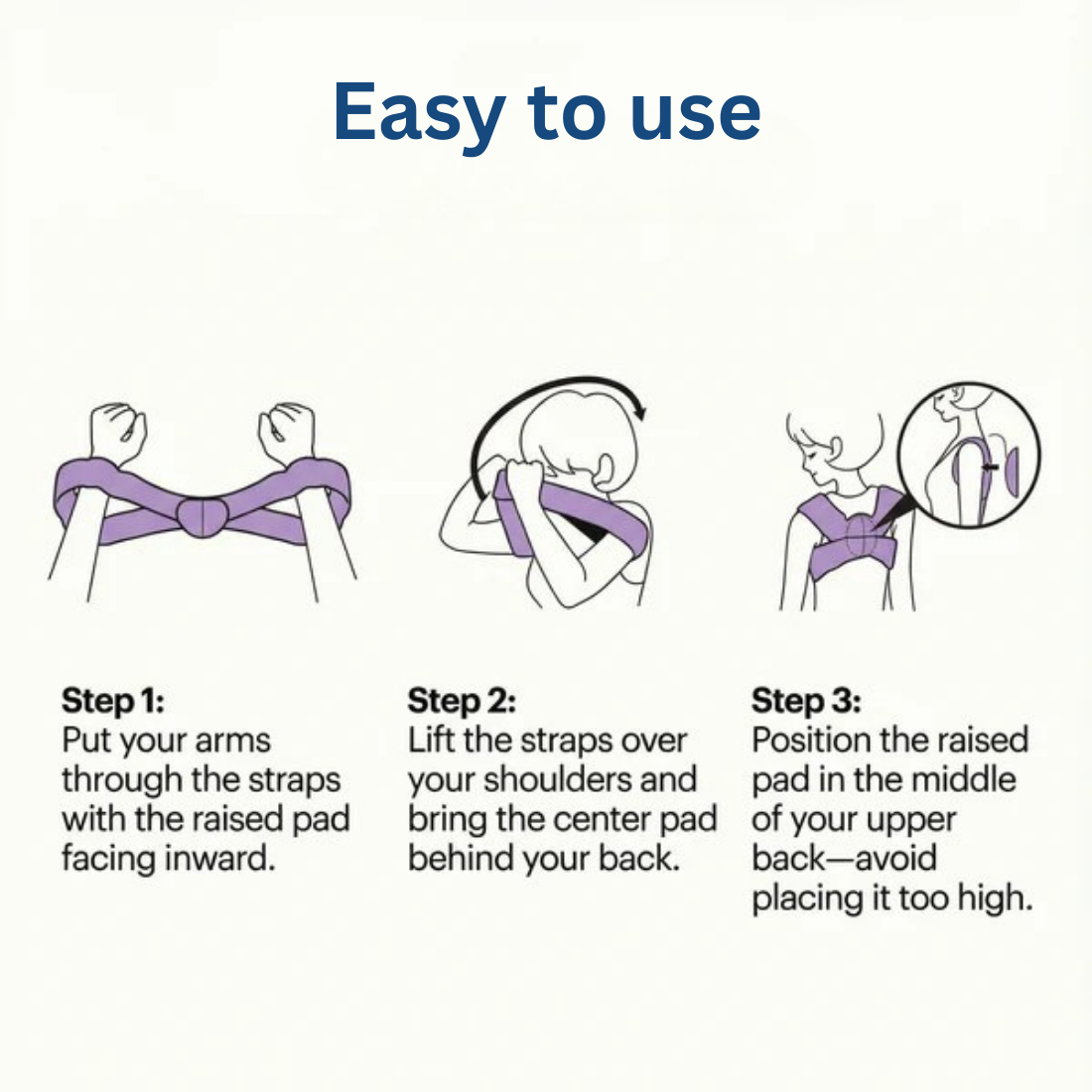 Easy to use

Step 1:
Put your arms through the straps with the raised pad facing inward.

Step 2:
Lift the straps over your shoulders and bring the center pad behind your back.

Step 3:
Position the raised pad in the middle of your upper back—avoid placing it too high.