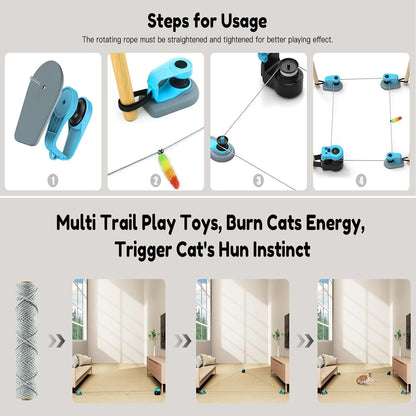 Steps for Usage

The rotating rope must be straightened and tightened for better playing effect.

1

2

3

4

Multi Trail Play Toys, Burn Cats Energy, Trigger Cat's Hun Instinct